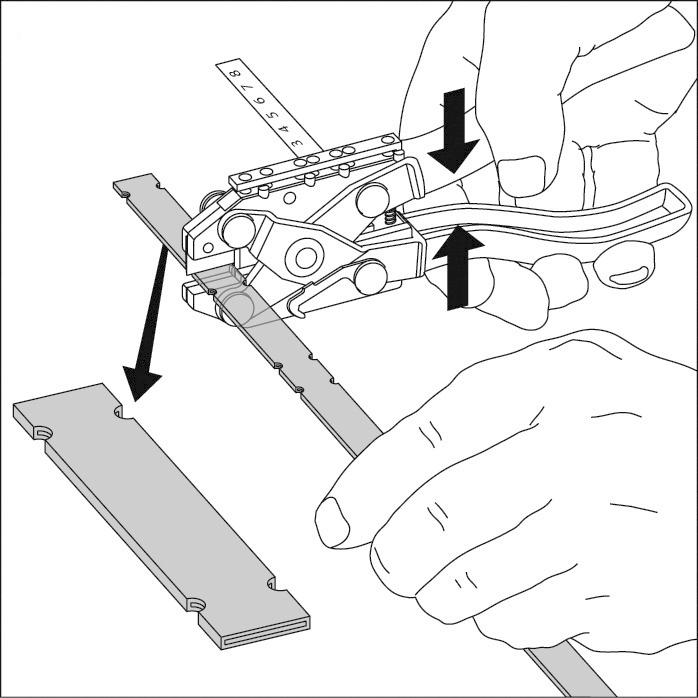 3 4 5 6 7 8